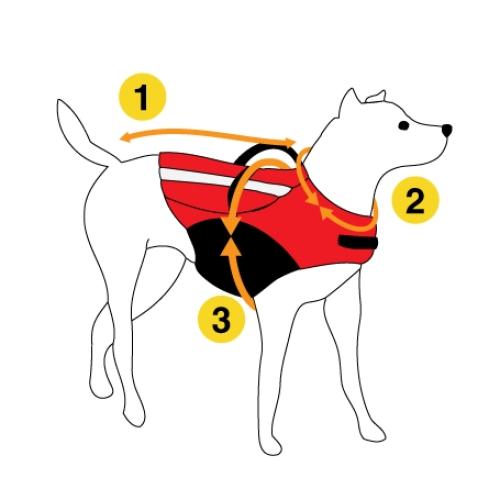 1

2

3