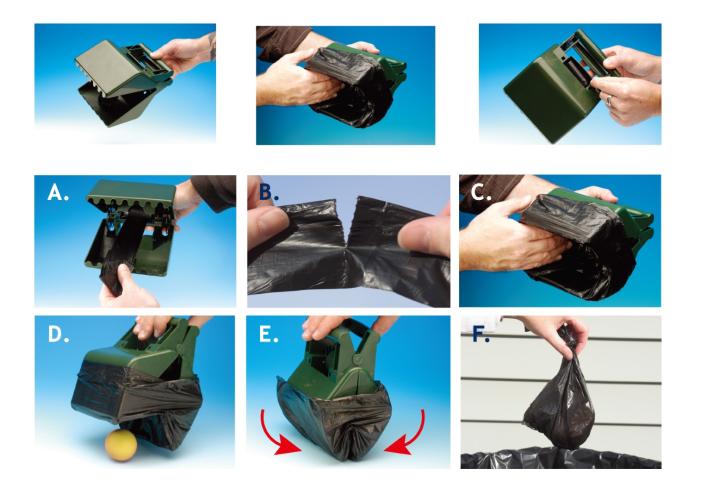 A.

B.

C.

D.

E.

F.