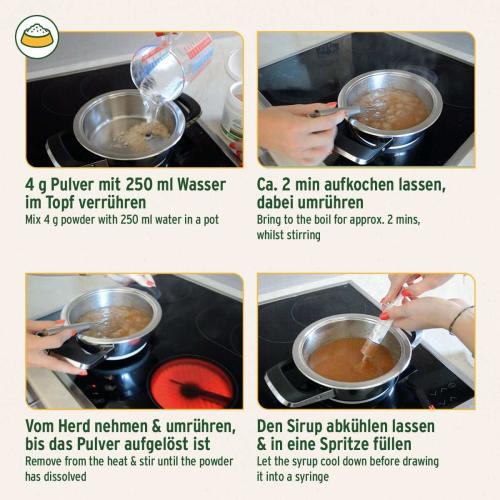 4 g Pulver mit 250 ml Wasser im Topf verrühren
Mix 4 g powder with 250 ml water in a pot

Ca. 2 min aufkochen lassen, dabei umrühren
Bring to the boil for approx. 2 mins, whilst stirring

Vom Herd nehmen & umrühren, bis das Pulver aufgelöst ist
Remove from the heat & stir until the powder has dissolved

Den Sirup abkühlen lassen & in eine Spritze füllen
Let the syrup cool down before drawing it into a syringe